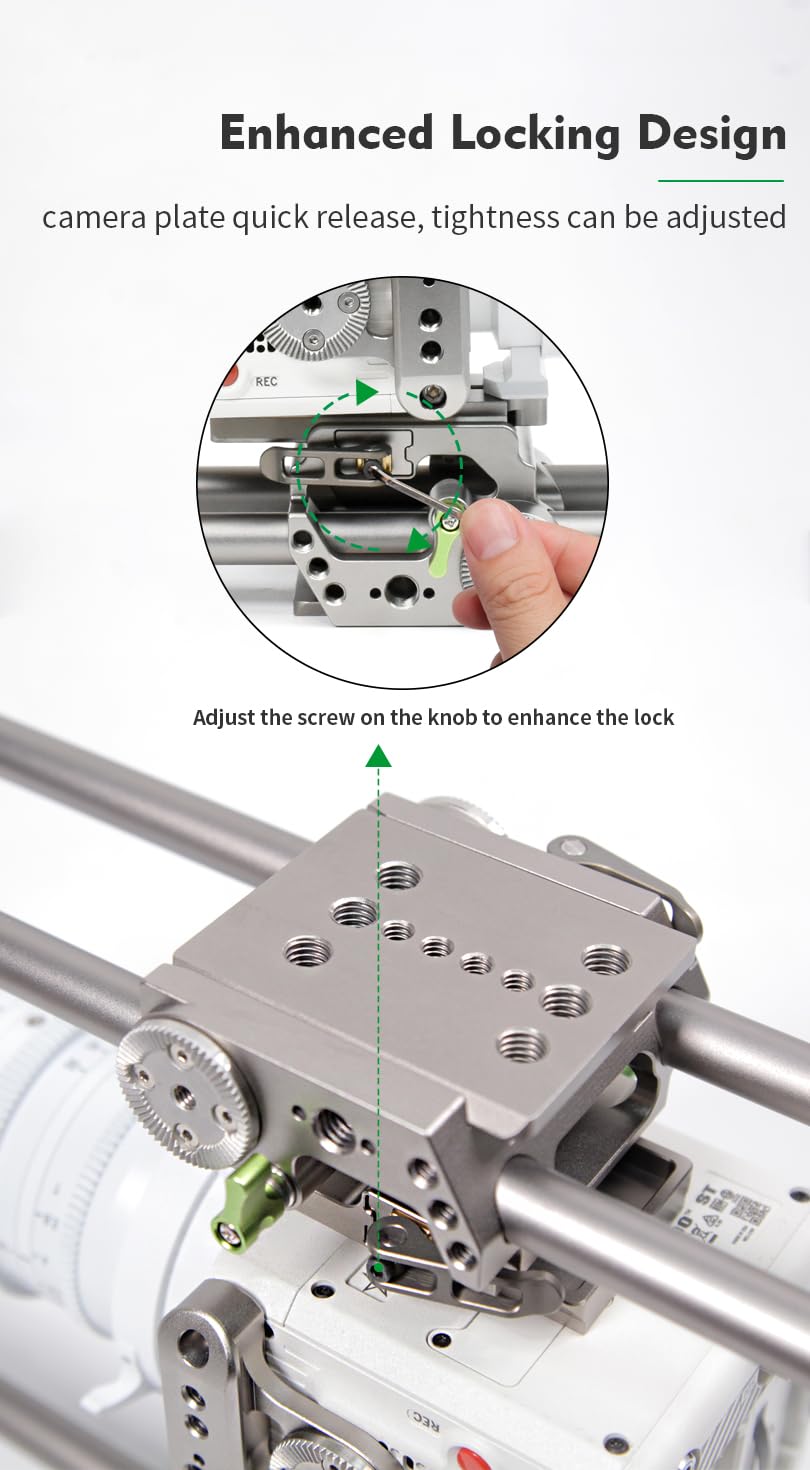 Enhanced Locking Design

camera plate quick release, tightness can be adjusted

REC

Adjust the screw on the knob to enhance the lock

REC